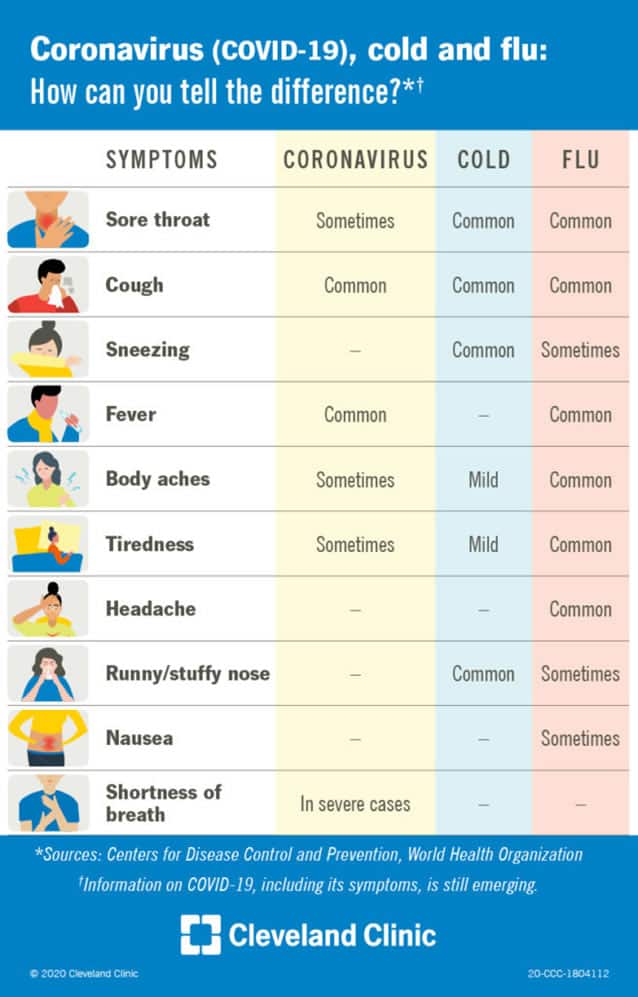 Coronavirus (COVID-19), cold and flu:
How can you tell the difference?*†

| SYMPTOMS | CORONAVIRUS | COLD | FLU |
|---|---|---|---|
| Sore throat | Sometimes | Common | Common |
| Cough | Common | Common | Common |
| Sneezing | – | Common | Sometimes |
| Fever | Common | – | Common |
| Body aches | Sometimes | Mild | Common |
| Tiredness | Sometimes | Mild | Common |
| Headache | – | – | Common |
| Runny/stuffy nose | – | Common | Sometimes |
| Nausea | – | – | Sometimes |
| Shortness of breath | In severe cases | – | – |

*Sources: Centers for Disease Control and Prevention, World Health Organization
†Information on COVID-19, including its symptoms, is still emerging.

Cleveland Clinic

© 2020 Cleveland Clinic

20-CCC-1804112